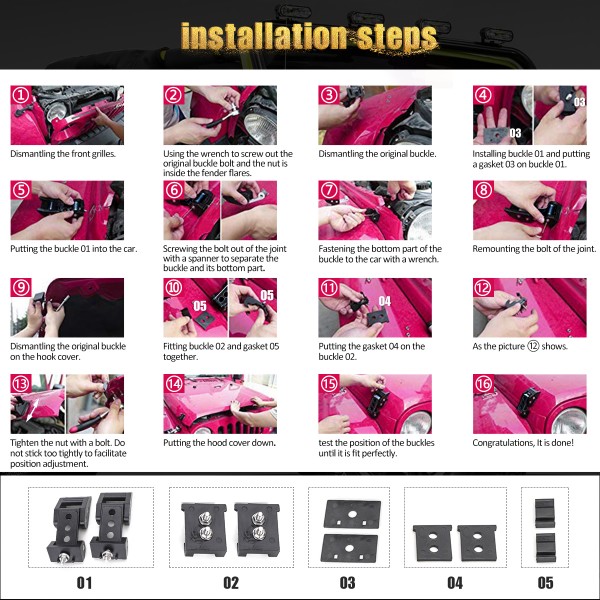 installation steps

①
Dismantling the front grilles.

②
Using the wrench to screw out the original buckle bolt and the nut is inside the fender flares.

③
Dismantling the original buckle.

④
03
03
Installing buckle 01 and putting a gasket 03 on buckle 01.

⑤
Putting the buckle 01 into the car.

⑥
Screwing the bolt out of the joint with a spanner to separate the buckle and its bottom part.

⑦
Fastening the bottom part of the buckle to the car with a wrench.

⑧
Remounting the bolt of the joint.

⑨
Dismantling the original buckle on the hook cover.

⑩
05
05
Fitting buckle 02 and gasket 05 together.

⑪
04
Putting the gasket 04 on the buckle 02.

⑫
As the picture ⑫ shows.

⑬
Tighten the nut with a bolt. Do not stick too tightly to facilitate position adjustment.

⑭
Putting the hood cover down.

⑮
test the position of the buckles until it is fit perfectly.

⑯
Congratulations, It is done!

01 02 03 04 05