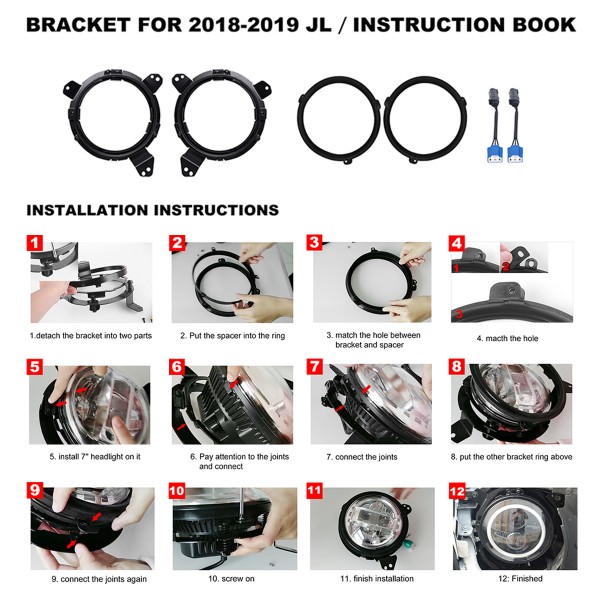 BRACKET FOR 2018-2019 JL / INSTRUCTION BOOK

INSTALLATION INSTRUCTIONS

1

1.detach the bracket into two parts

2

2. Put the spacer into the ring

3

3. match the hole between bracket and spacer

4

1 2 3

4. macth the hole

5

5. install 7" headlight on it

6

6. Pay attention to the joints and connect

7

7. connect the joints

8

8. put the other bracket ring above

9

9. connect the joints again

10

10. screw on

11

11. finish installation

12

12: Finished