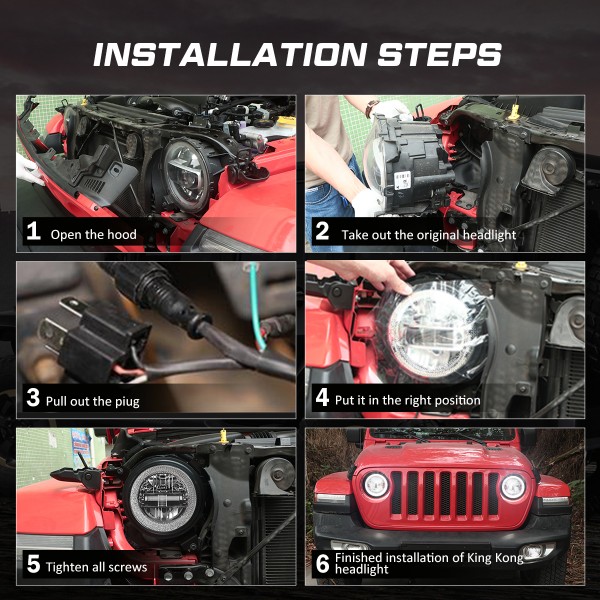 INSTALLATION STEPS

1 Open the hood

2 Take out the original headlight

3 Pull out the piug

4 Put it in the right position

5 Tighten all screws

6 Finished installation of King Kong headlight