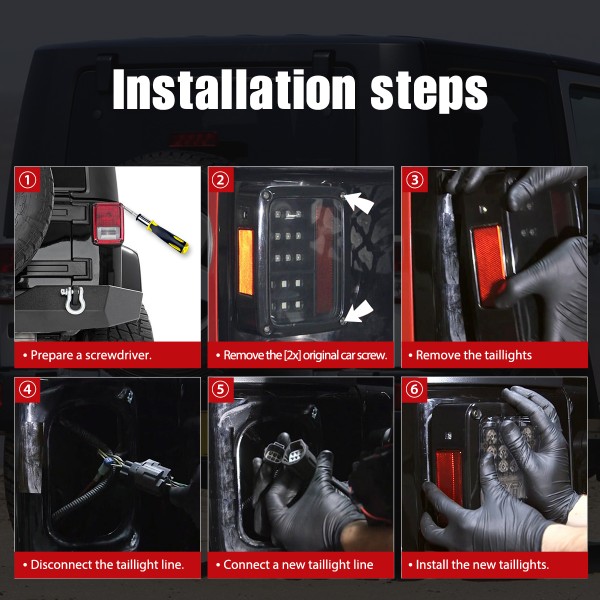 Installation steps

1
• Prepare a screwdriver.

2
• Remove the [2x] original car screw.

3
• Remove the taillights

4
• Disconnect the taillight line.

5
• Connect a new taillight line

6
• Install the new taillights.