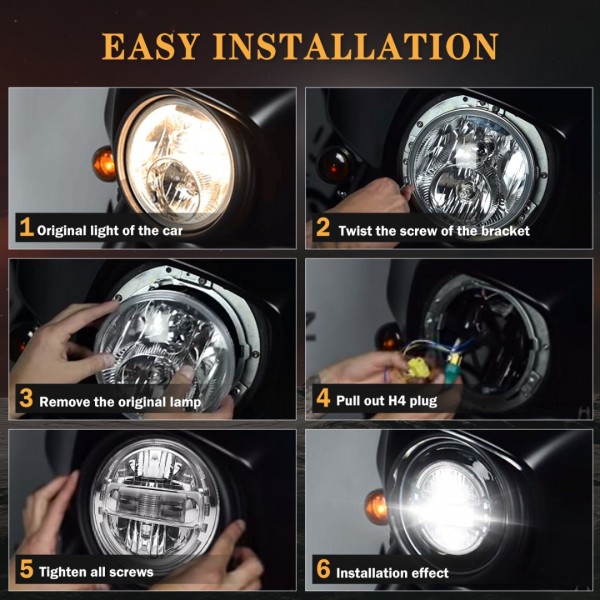 EASY INSTALLATION

1 Original light of the car

2 Twist the screw of the bracket

3 Remove the original lamp

4 Pull out H4 plug

5 Tighten all screws

6 Installation effect